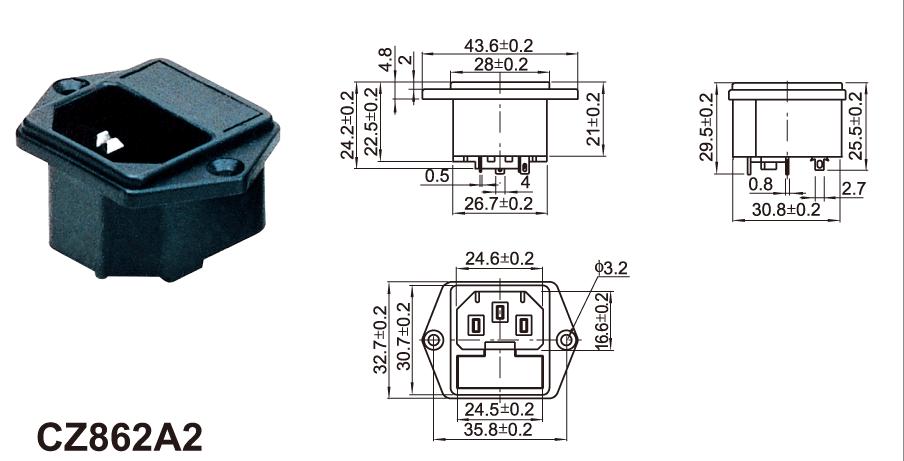 43.6±0.2
28±0.2
4.8
2
24.2±0.2
22.5±0.2
21±0.2
0.5
4
26.7±0.2

29.5±0.2
25.5±0.2
0.8
2.7
30.8±0.2

24.6±0.2
ϕ3.2
32.7±0.2
30.7±0.2
16.6±0.2
24.5±0.2
35.8±0.2

CZ862A2