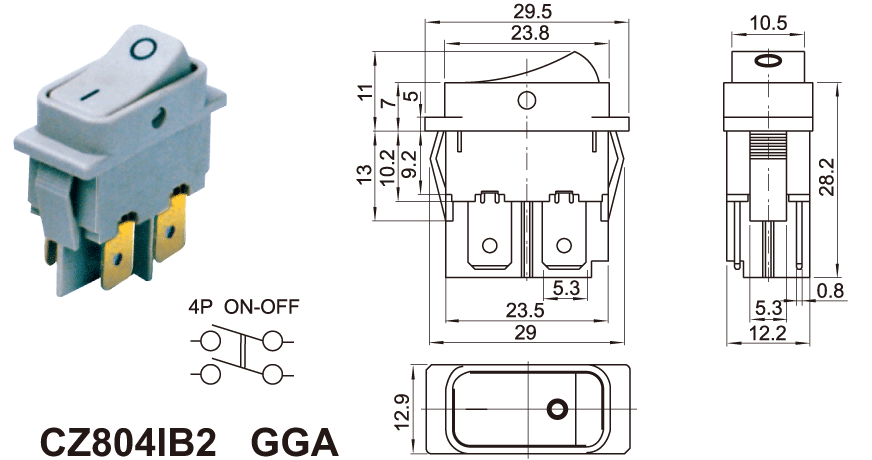 O

I

4P ON-OFF

CZ804IB2 GGA

29.5
23.8
11
7
5
13
10.2
9.2
5.3
23.5
29
12.9

10.5
28.2
0.8
5.3
12.2